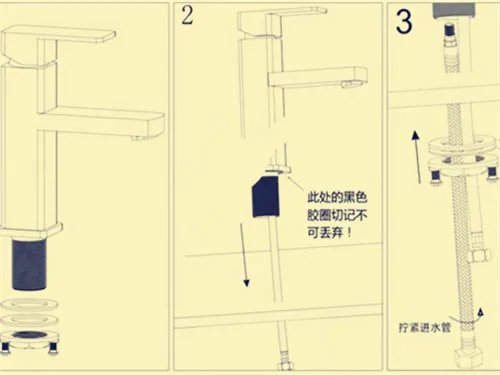 2

此处的黑色胶圈切记不可丢弃！

3

拧紧进水管