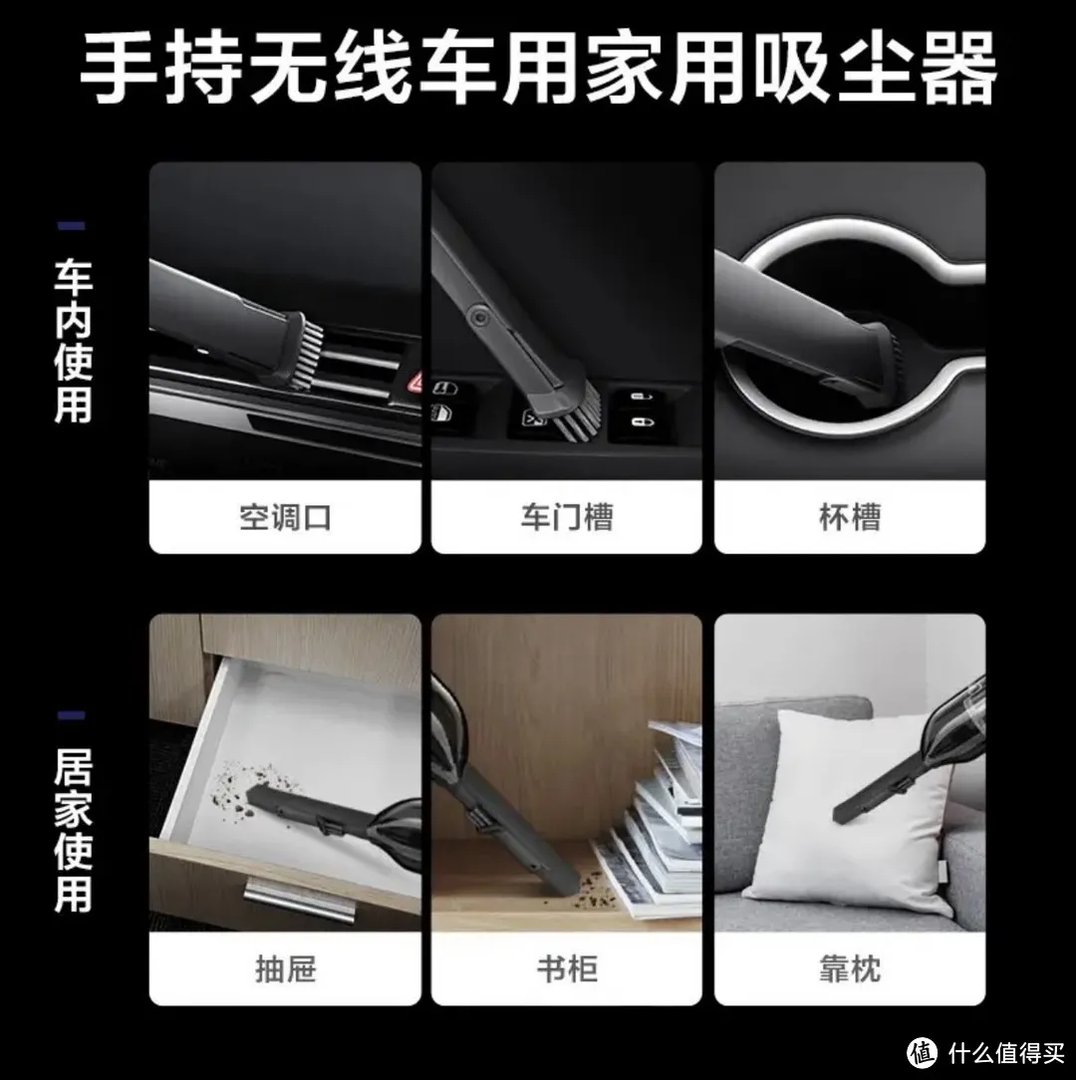 手持无线车用家用吸尘器

车内使用

空调口

车门槽

杯槽

居家使用

抽屉

书柜

靠枕

值 什么值得买