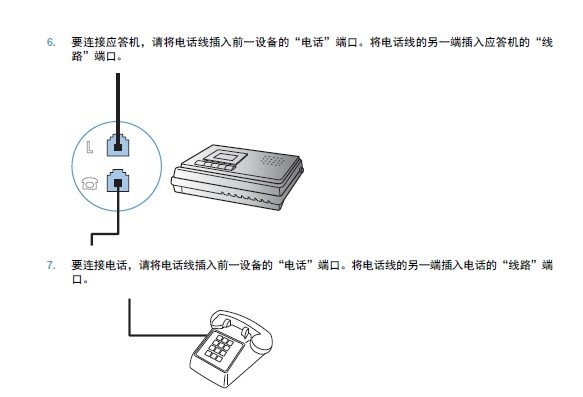 6. 要连接应答机，请将电话线插入前一设备的“电话”端口。将电话线的另一端插入应答机的“线路”端口。

L

7. 要连接电话，请将电话线插入前一设备的“电话”端口。将电话线的另一端插入电话的“线路”端口。