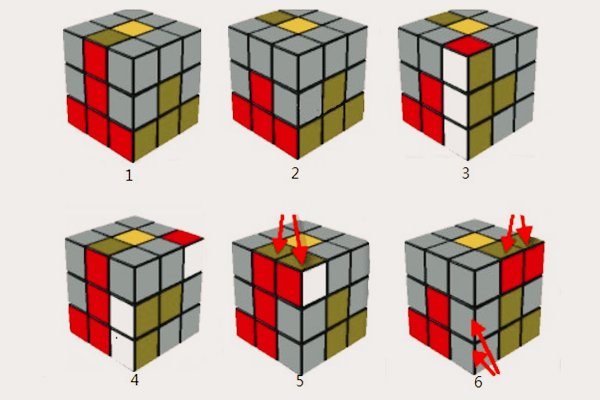 1
2
3
4
5
6