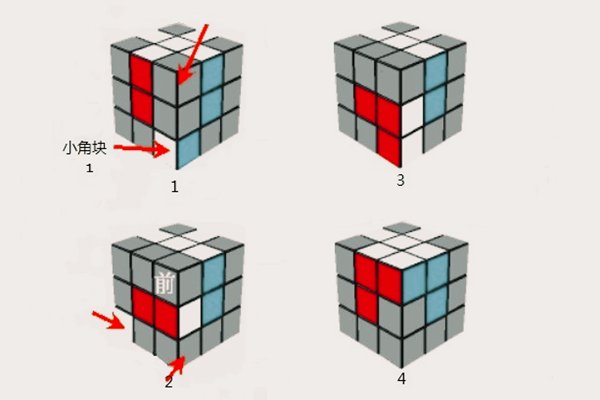 小角块
1
1

3

前
2

4