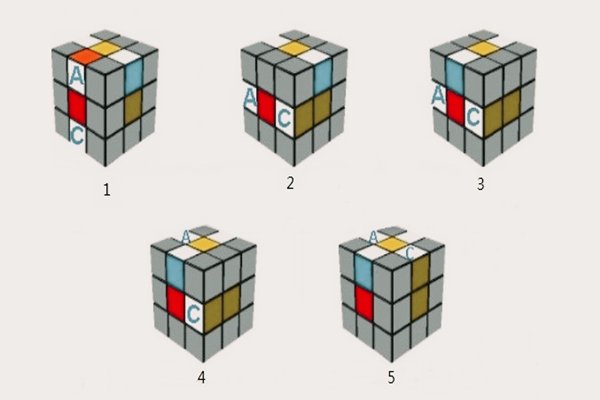 A
C
1

A
C
2

A
C
3

A
C
4

A
C
5