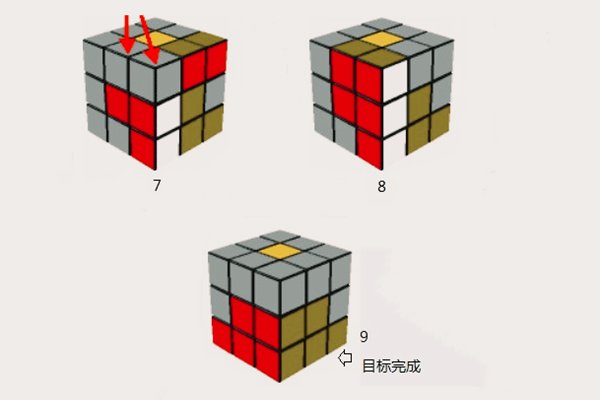 7

8

9

目标完成