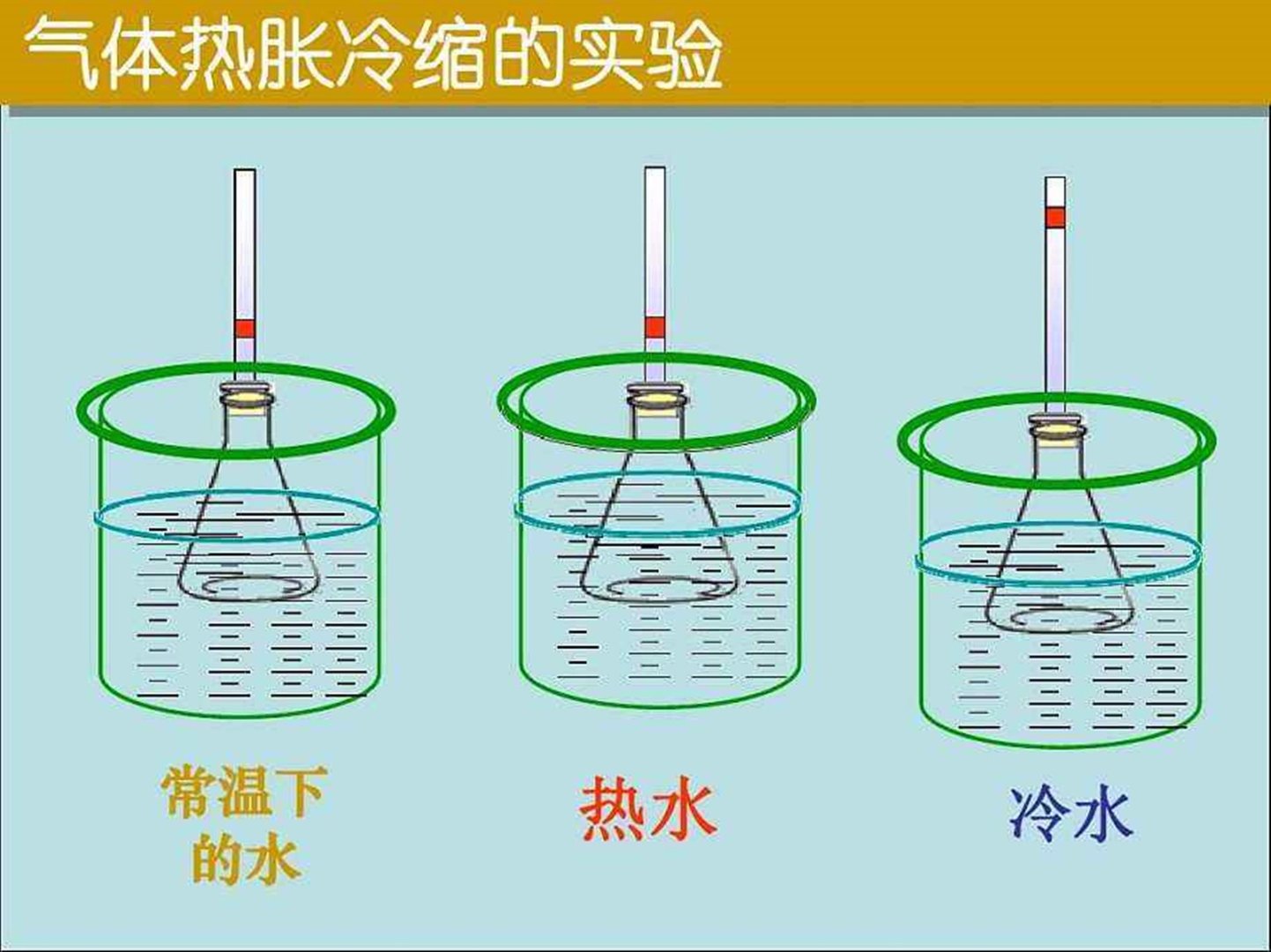 气体热胀冷缩的实验

常温下的水

热水

冷水