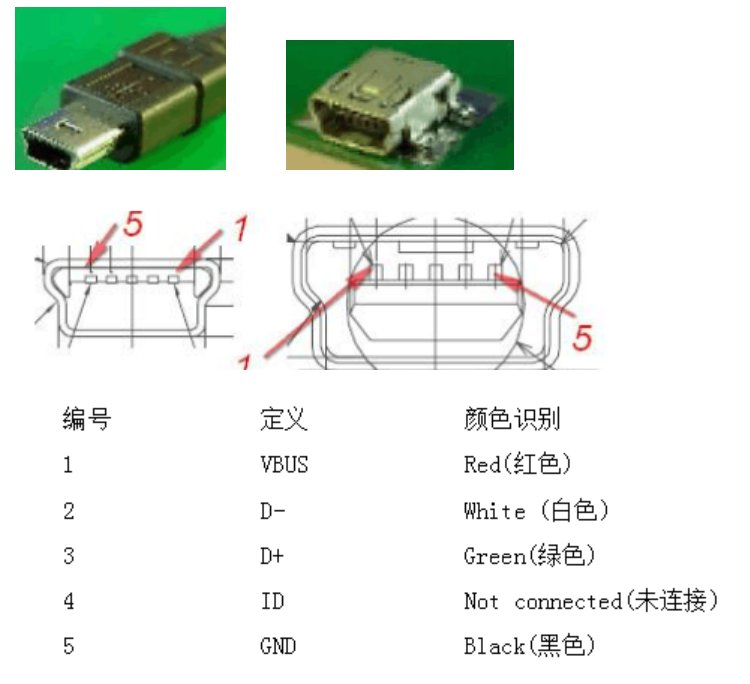 5
1

1
5

| 编号 | 定义 | 颜色识别 |
|---|---|---|
| 1 | VBUS | Red(红色) |
| 2 | D- | White (白色) |
| 3 | D+ | Green(绿色) |
| 4 | ID | Not connected(未连接) |
| 5 | GND | Black(黑色) |